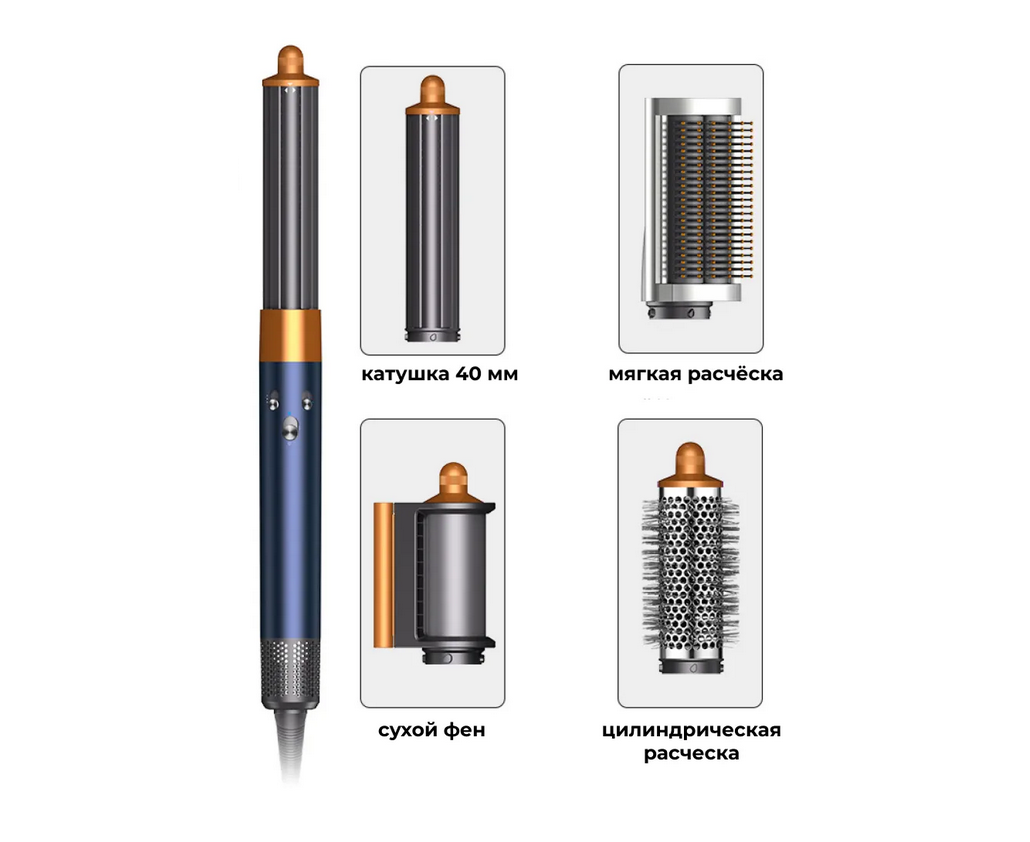 катушка 40 мм

мягкая расчёска

сухой фен

цилиндрическая расческа