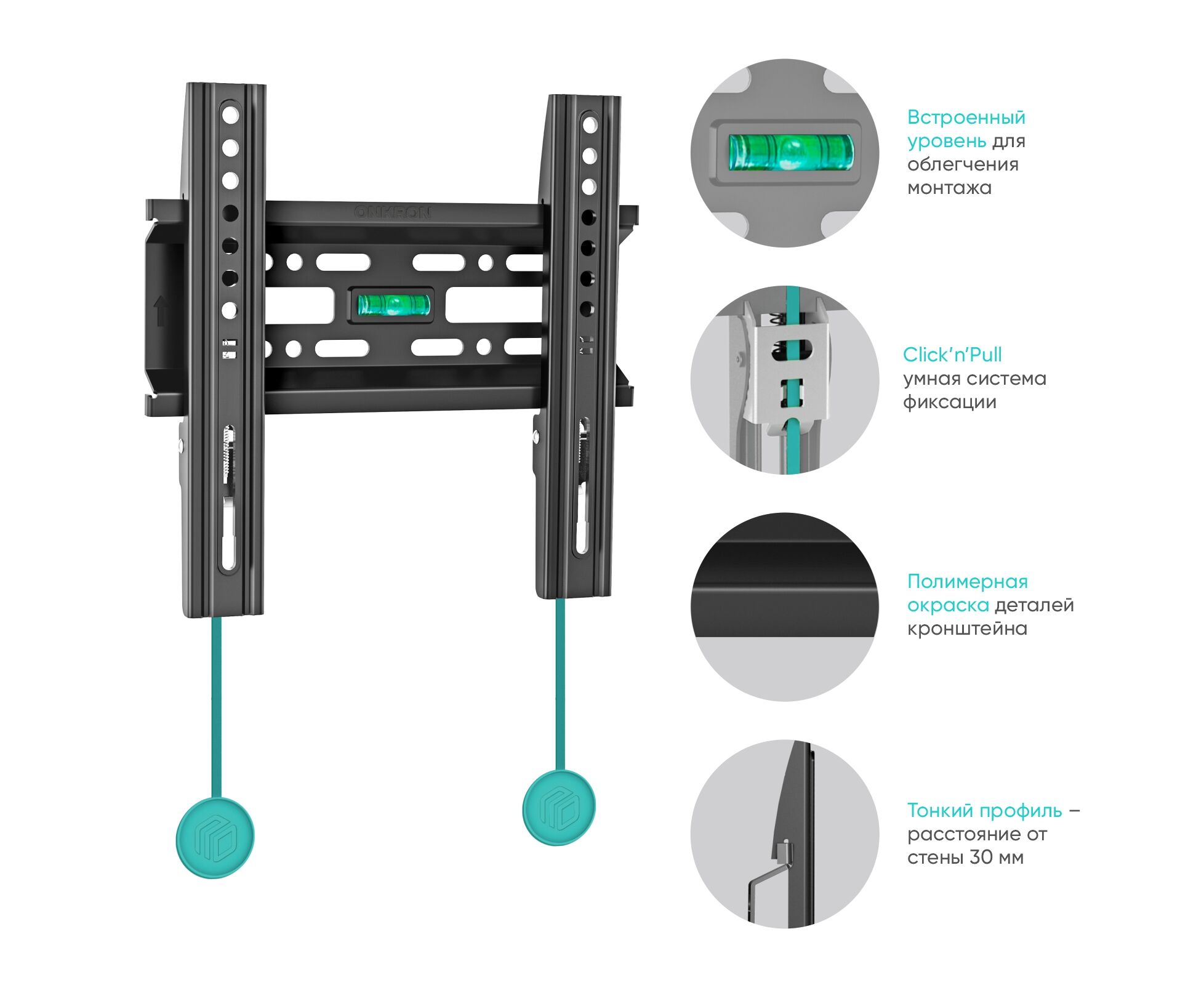 ONKRON

Встроенный уровень для облегчения монтажа

Click'n'Pull умная система фиксации

Полимерная окраска деталей кронштейна

Тонкий профиль – расстояние от стены 30 мм